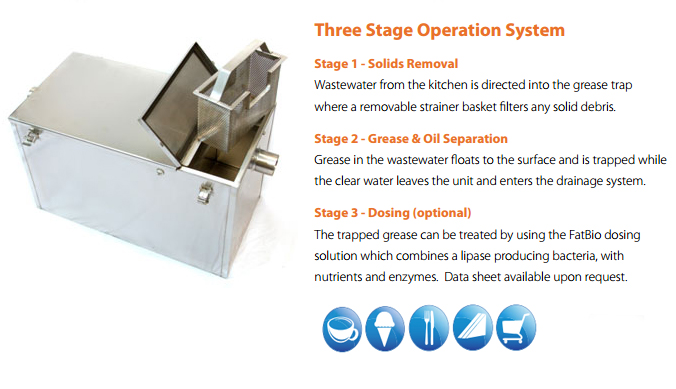 Three Stage Operation System

Stage 1 - Solids Removal
Wastewater from the kitchen is directed into the grease trap where a removable strainer basket filters any solid debris.

Stage 2 - Grease & Oil Separation
Grease in the wastewater floats to the surface and is trapped while the clear water leaves the unit and enters the drainage system.

Stage 3 - Dosing (optional)
The trapped grease can be treated by using the FatBio dosing solution which combines a lipase producing bacteria, with nutrients and enzymes. Data sheet available upon request.